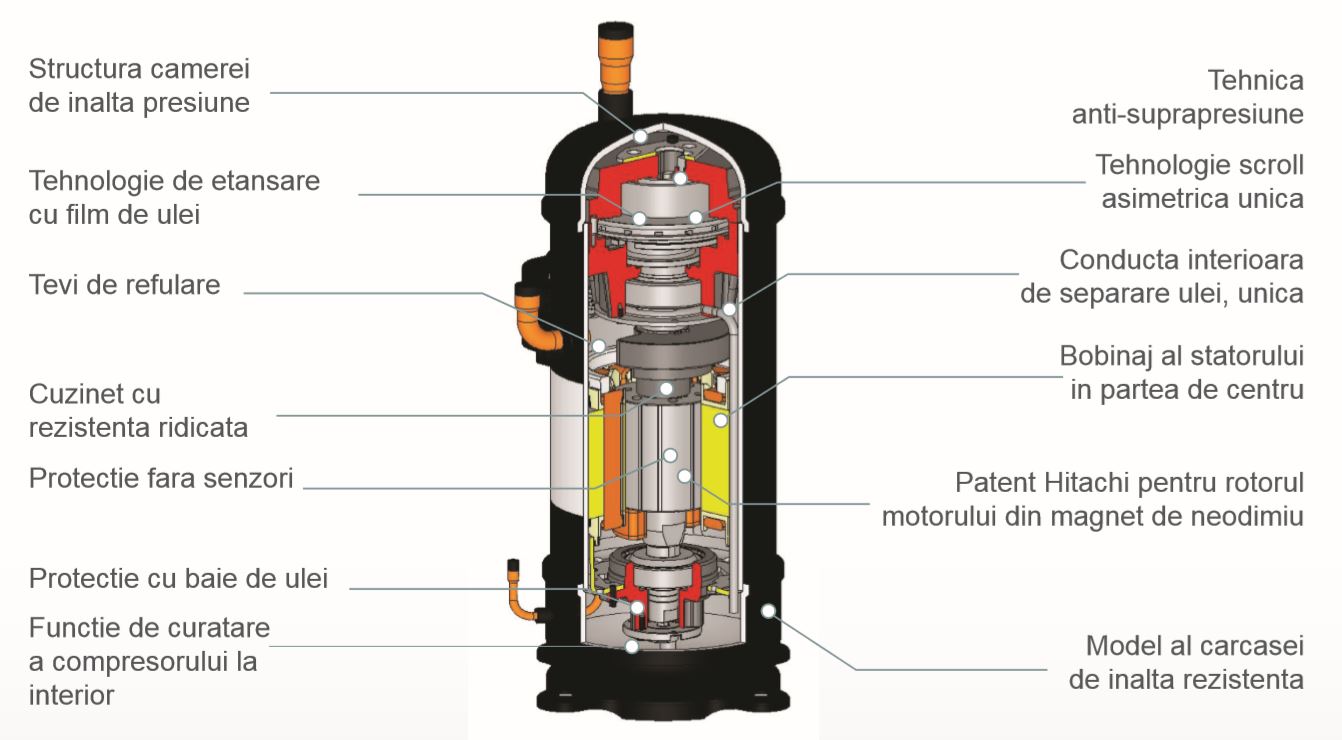 Structura camerei de inalta presiune

Tehnologie de etansare cu film de ulei

Tevi de refulare

Cuzinet cu rezistenta ridicata

Protectie fara senzori

Protectie cu baie de ulei

Functie de curatare a compresorului la interior

Tehnica anti-suprapresiune

Tehnologie scroll asimetrica unica

Conducta interioara de separare ulei, unica

Bobinaj al statorului in partea de centru

Patent Hitachi pentru rotorul motorului din magnet de neodimiu

Model al carcasei de inalta rezistenta